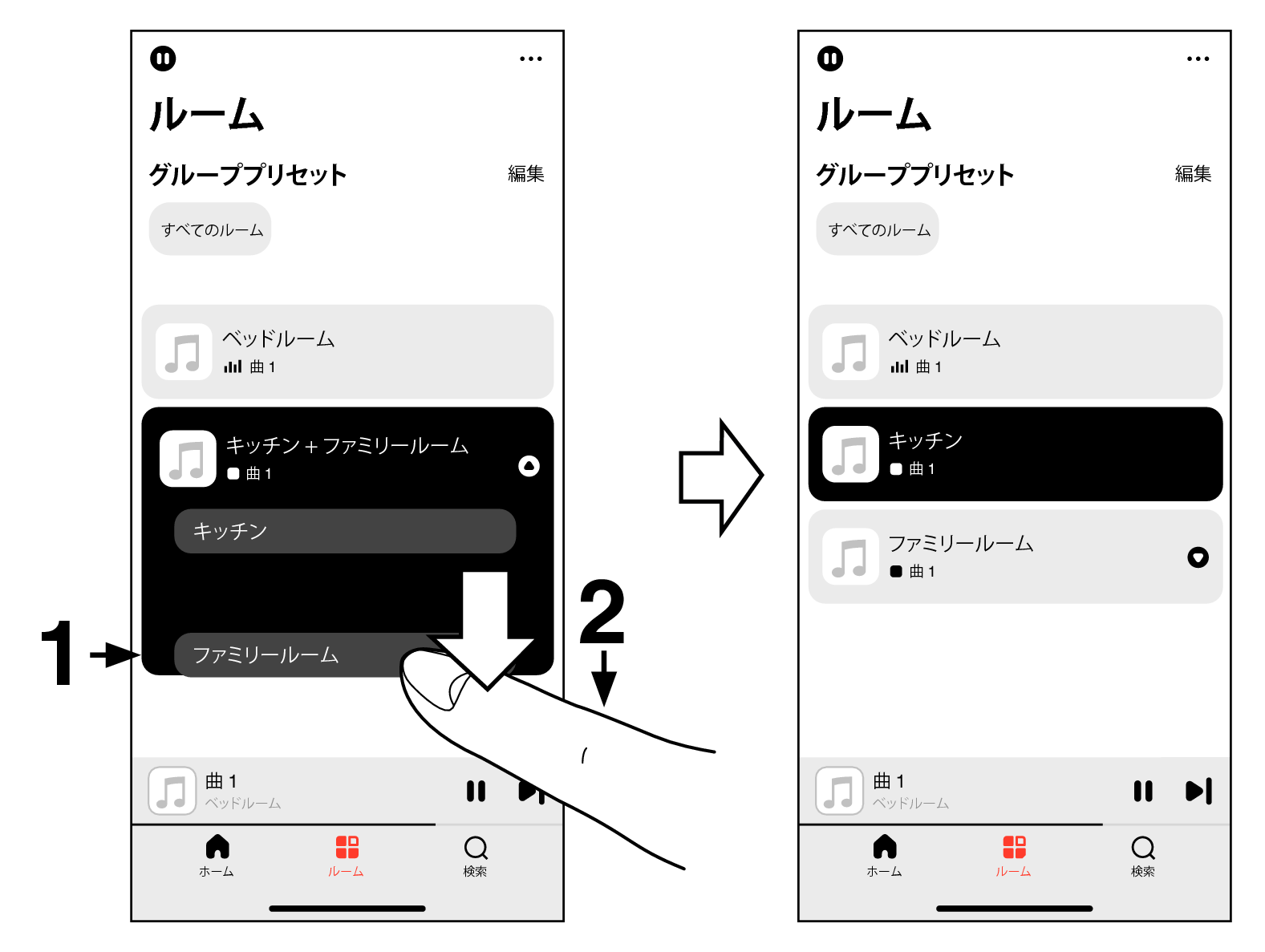 ルーム

グループプリセット 編集

すべてのルーム

ベッドルーム
曲 1

キッチン + ファミリールーム
曲 1

キッチン

ファミリールーム

1

2

曲 1
ベッドルーム

ホーム ルーム 検索

ルーム

グループプリセット 編集

すべてのルーム

ベッドルーム
曲 1

キッチン
曲 1

ファミリールーム
曲 1

曲 1
ベッドルーム

ホーム ルーム 検索